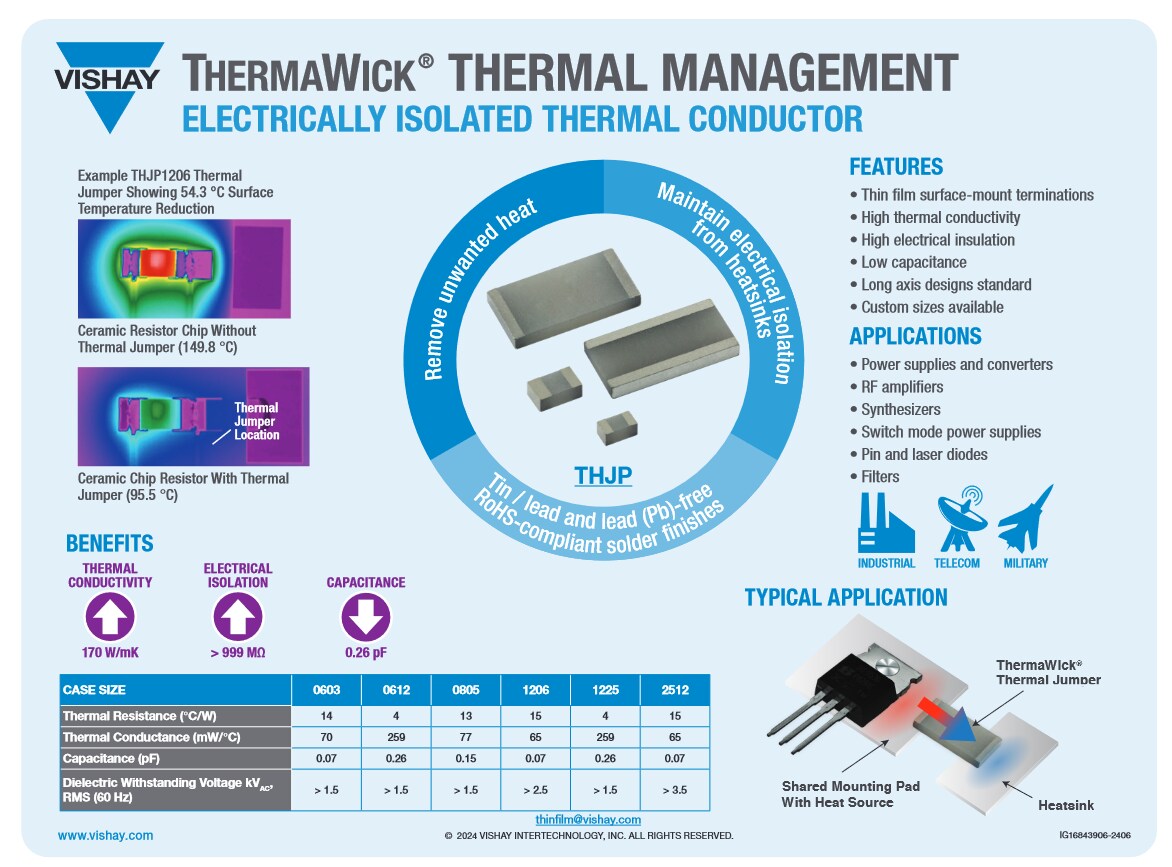 VISHAY

THERMAWICK® THERMAL MANAGEMENT

ELECTRICALLY ISOLATED THERMAL CONDUCTOR

Example THJP1206 Thermal Jumper Showing 54.3 °C Surface Temperature Reduction

Ceramic Resistor Chip Without Thermal Jumper (149.8 °C)

Thermal Jumper Location

Ceramic Chip Resistor With Thermal Jumper (95.5 °C)

Remove unwanted heat

Maintain electrical isolation from heatsinks

Tin / lead and lead (Pb)-free RoHS-compliant solder finishes

THJP

FEATURES
• Thin film surface-mount terminations
• High thermal conductivity
• High electrical insulation
• Low capacitance
• Long axis designs standard
• Custom sizes available

APPLICATIONS
• Power supplies and converters
• RF amplifiers
• Synthesizers
• Switch mode power supplies
• Pin and laser diodes
• Filters

INDUSTRIAL TELECOM MILITARY

BENEFITS

THERMAL CONDUCTIVITY
170 W/mK

ELECTRICAL ISOLATION
> 999 MΩ

CAPACITANCE
0.26 pF

| CASE SIZE | 0603 | 0612 | 0805 | 1206 | 1225 | 2512 |
|---|---|---|---|---|---|---|
| Thermal Resistance (°C/W) | 14 | 4 | 13 | 15 | 4 | 15 |
| Thermal Conductance (mW/°C) | 70 | 259 | 77 | 65 | 259 | 65 |
| Capacitance (pF) | 0.07 | 0.26 | 0.15 | 0.07 | 0.26 | 0.07 |
| Dielectric Withstanding Voltage $kV_{AC}$, RMS (60 Hz) | > 1.5 | > 1.5 | > 1.5 | > 2.5 | > 1.5 | > 3.5 |

TYPICAL APPLICATION

ThermaWick® Thermal Jumper

Shared Mounting Pad With Heat Source

Heatsink

www.vishay.com

thinfilm@vishay.com

© 2024 VISHAY INTERTECHNOLOGY, INC. ALL RIGHTS RESERVED.

IG16843906-2406