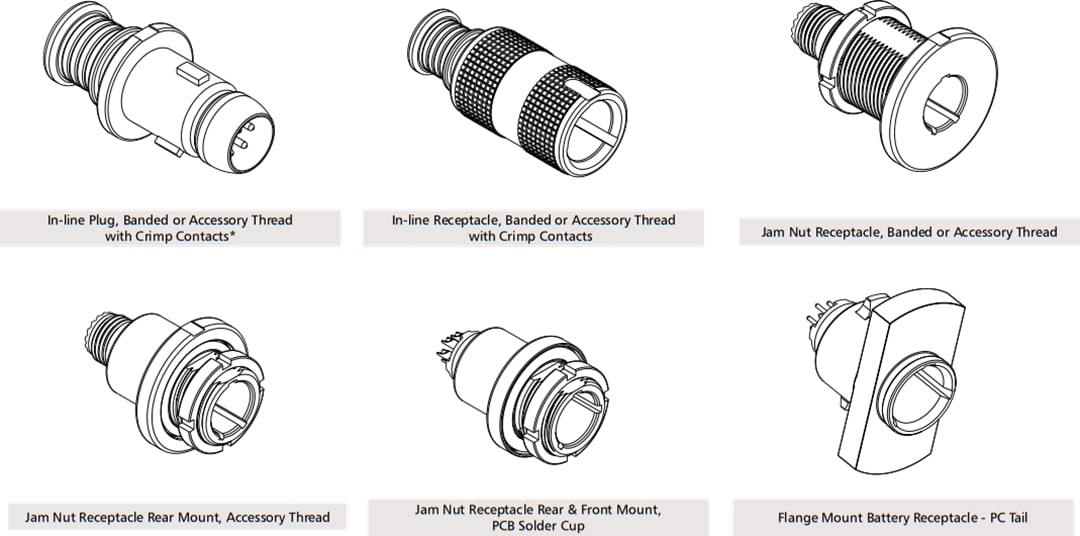 In-line Plug, Banded or Accessory Thread with Crimp Contacts*

In-line Receptacle, Banded or Accessory Thread with Crimp Contacts

Jam Nut Receptacle, Banded or Accessory Thread

Jam Nut Receptacle Rear Mount, Accessory Thread

Jam Nut Receptacle Rear & Front Mount, PCB Solder Cup

Flange Mount Battery Receptacle - PC Tail