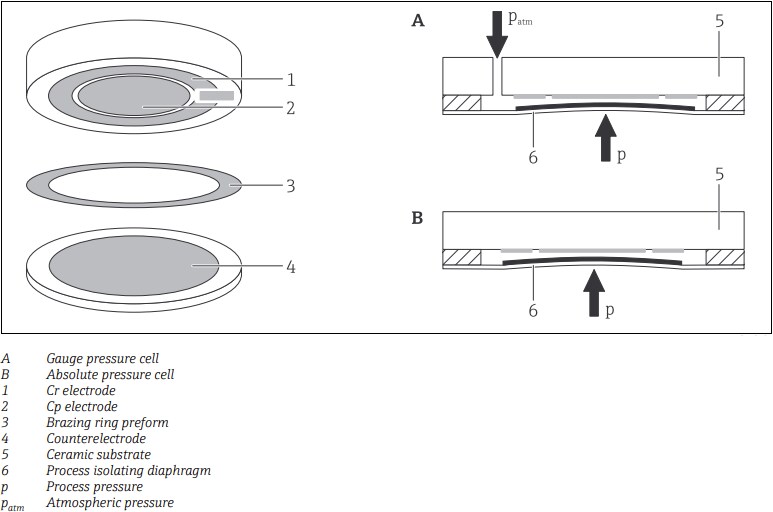 1
2
3
4

A $p_{atm}$ 5
6 p

B 5
6 p

A Gauge pressure cell
B Absolute pressure cell
1 Cr electrode
2 Cp electrode
3 Brazing ring preform
4 Counterelectrode
5 Ceramic substrate
6 Process isolating diaphragm
p Process pressure
$p_{atm}$ Atmospheric pressure