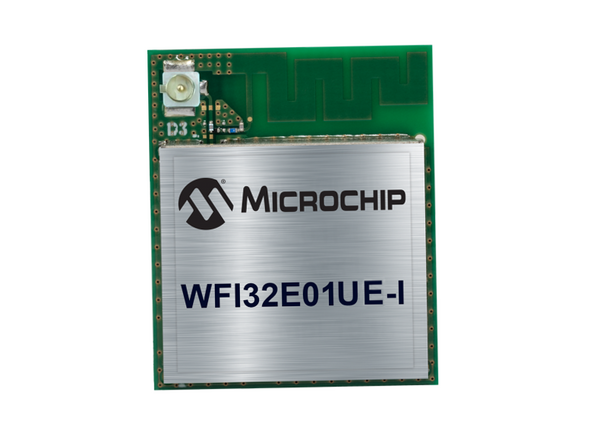 D3

MICROCHIP

WFI32E01UE-I